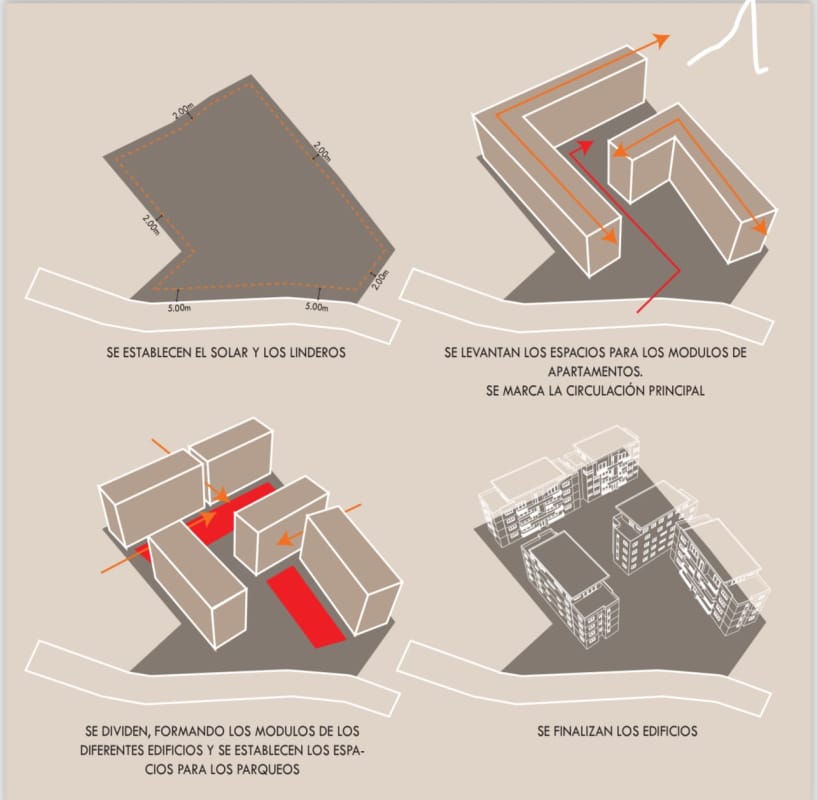 2.00m

2.00m

2.00m

2.00m

5.00m

5.00m

SE ESTABLECEN EL SOLAR Y LOS LINDEROS

SE LEVANTAN LOS ESPACIOS PARA LOS MODULOS DE APARTAMENTOS.
SE MARCA LA CIRCULACIÓN PRINCIPAL

SE DIVIDEN, FORMANDO LOS MODULOS DE LOS DIFERENTES EDIFICIOS Y SE ESTABLECEN LOS ESPACIOS PARA LOS PARQUEOS

SE FINALIZAN LOS EDIFICIOS